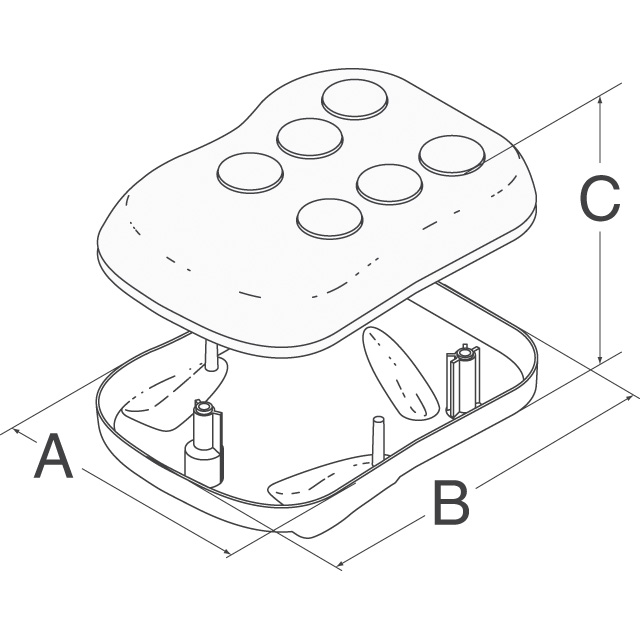 C
A
B